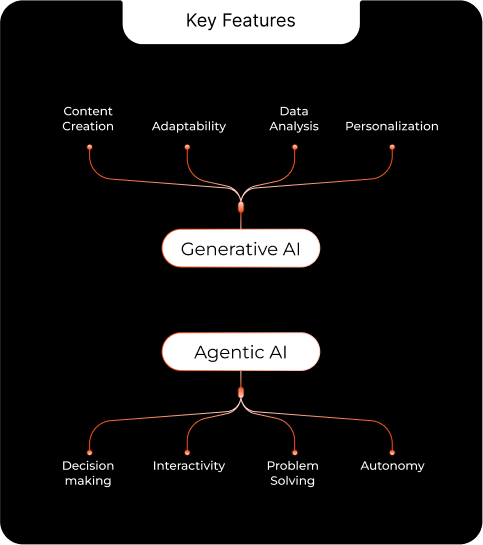 Key Features

Content Creation

Adaptability

Data Analysis

Personalization

Generative AI

Agentic AI

Decision making

Interactivity

Problem Solving

Autonomy