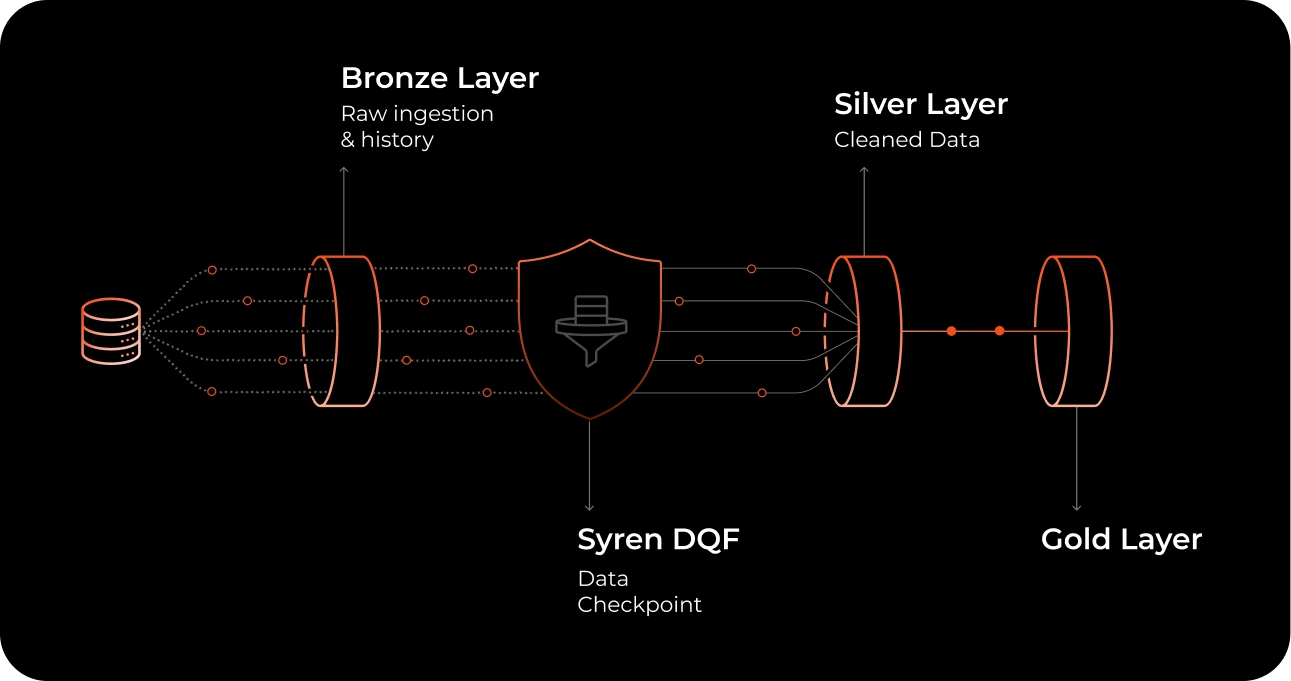 Bronze Layer
Raw ingestion & history

Silver Layer
Cleaned Data

Syren DQF
Data Checkpoint

Gold Layer